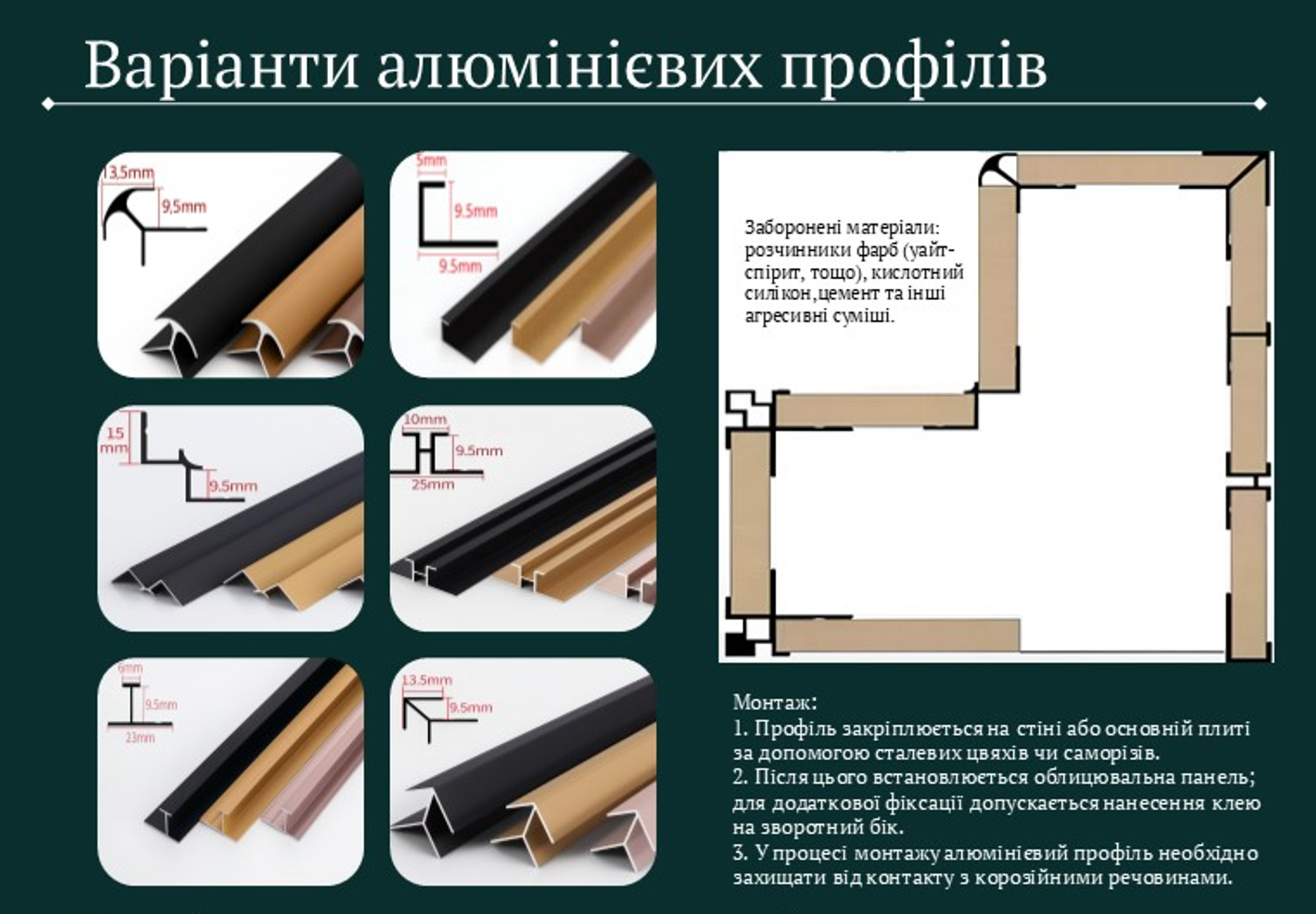 Варіанти алюмінієвих профілів

13,5mm
9,5mm

5mm
9.5mm
9.5mm

15 mm
9.5mm

10mm
9.5mm
25mm

6mm
9.5mm
23mm

13.5mm
9.5mm

Заборонені матеріали: розчинники фарб (уайт-спірит, тощо), кислотний силікон,цемент та інші агресивні суміші.

Монтаж:
1. Профіль закріплюється на стіні або основній плиті за допомогою сталевих цвяхів чи саморізів.
2. Після цього встановлюється облицювальна панель; для додаткової фіксації допускається нанесення клею на зворотний бік.
3. У процесі монтажу алюмінієвий профіль необхідно захищати від контакту з корозійними речовинами.